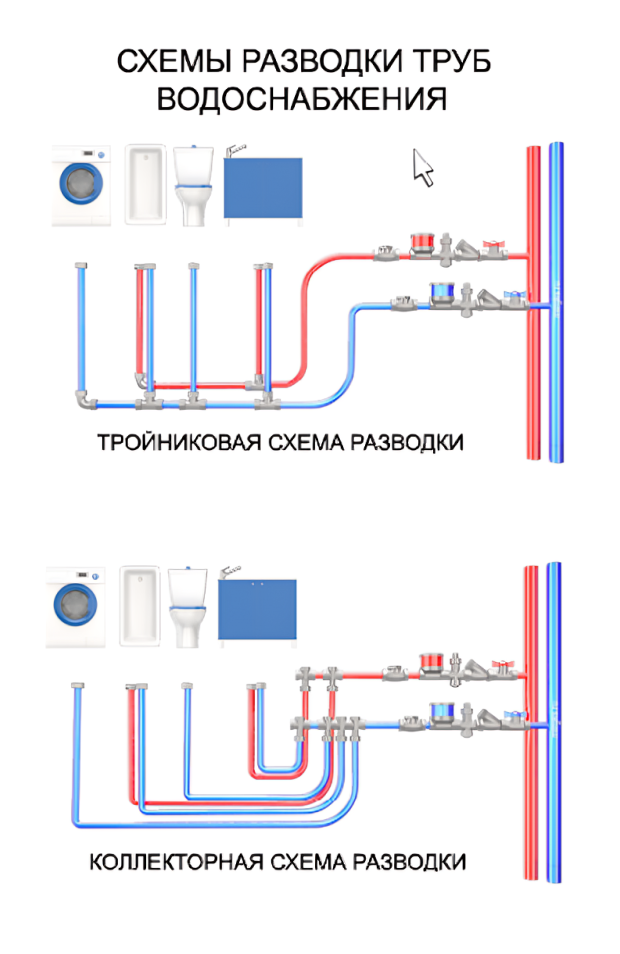 СХЕМЫ РАЗВОДКИ ТРУБ ВОДОСНАБЖЕНИЯ

ТРОЙНИКОВАЯ СХЕМА РАЗВОДКИ

КОЛЛЕКТОРНАЯ СХЕМА РАЗВОДКИ